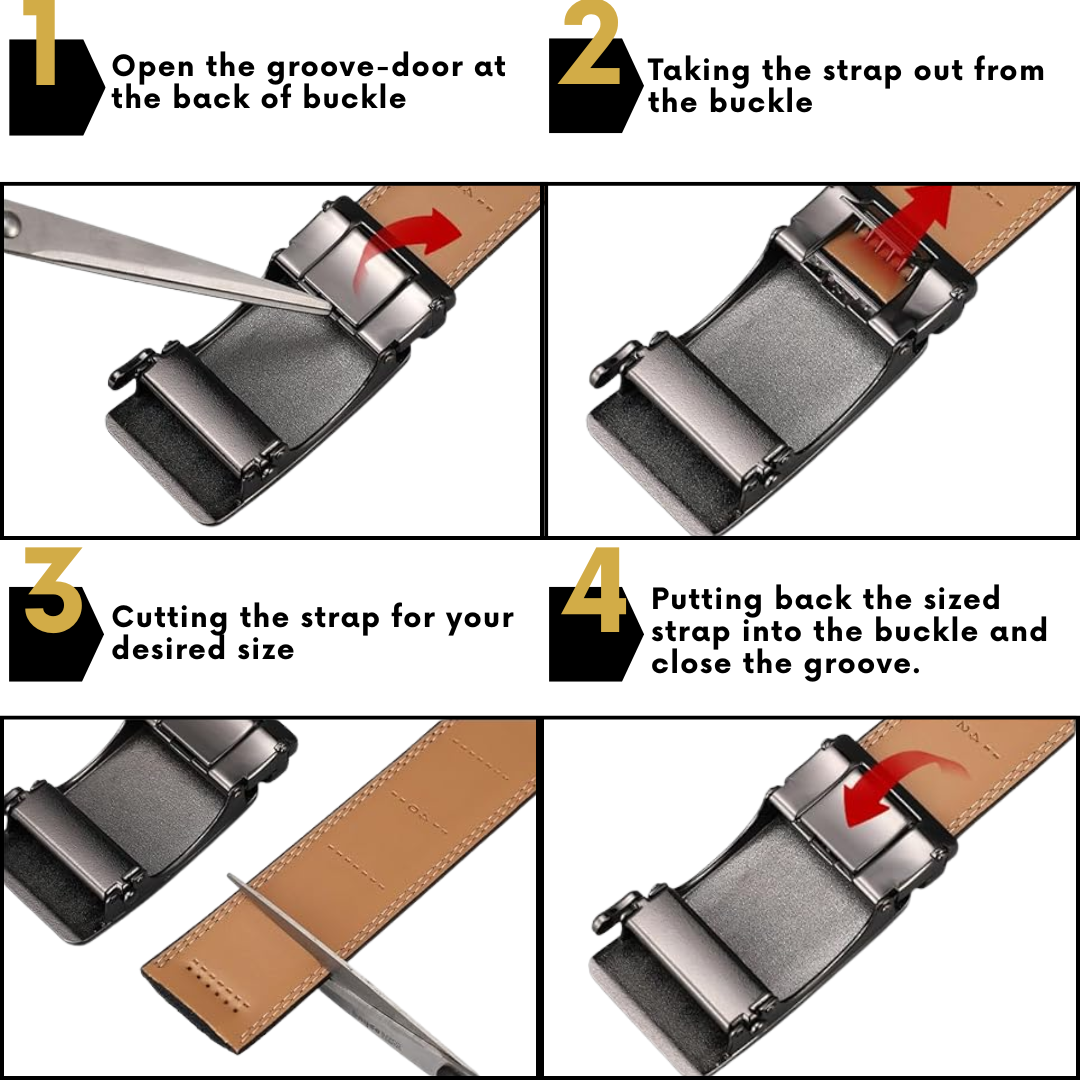 1
Open the groove-door at the back of buckle

2
Taking the strap out from the buckle

3
Cutting the strap for your desired size

4
Putting back the sized strap into the buckle and close the groove.